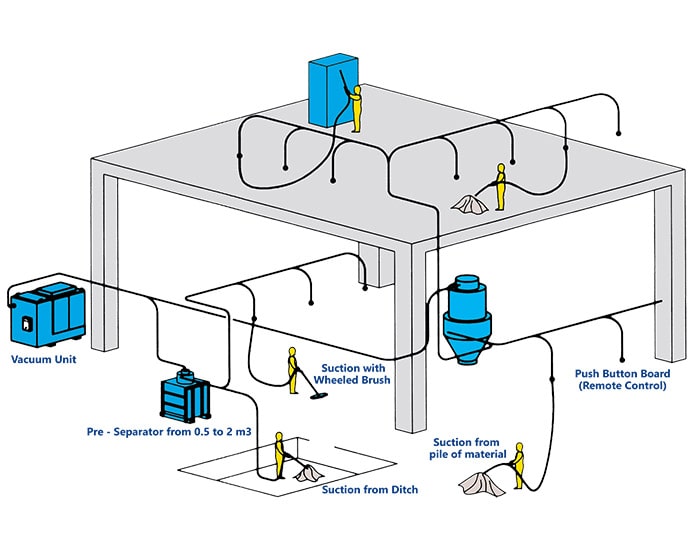 Vacuum Unit

Suction with Wheeled Brush

Push Button Board (Remote Control)

Pre - Separator from 0.5 to 2 m3

Suction from pile of material

Suction from Ditch